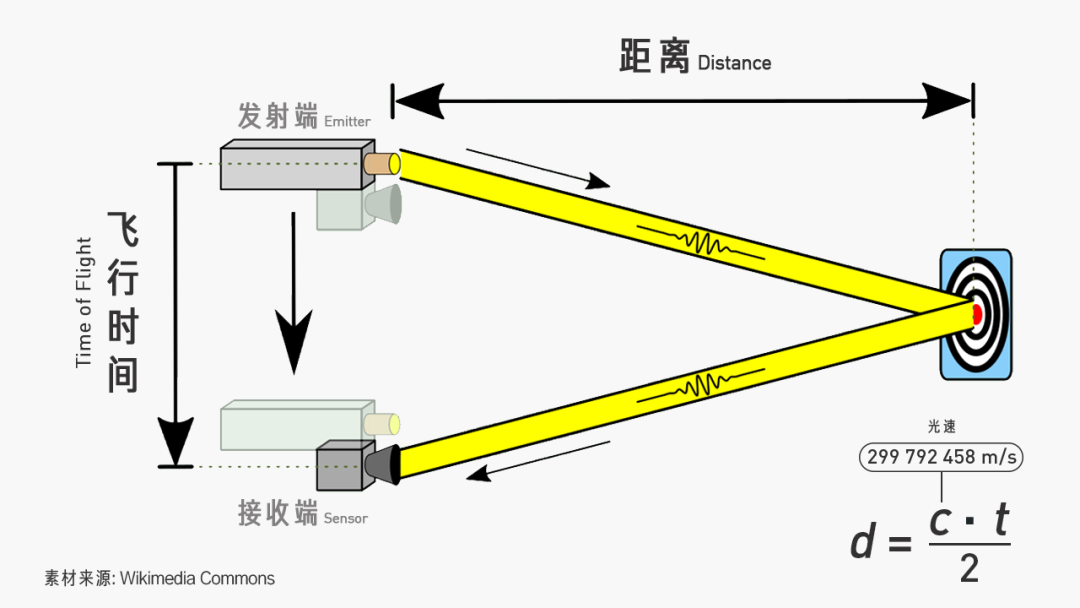 距离 Distance

发射端 Emitter

飞行时间

Time of Flight

接收端 Sensor

光速

299 792 458 m/s

$d = \frac{c \cdot t}{2}$

素材来源: Wikimedia Commons