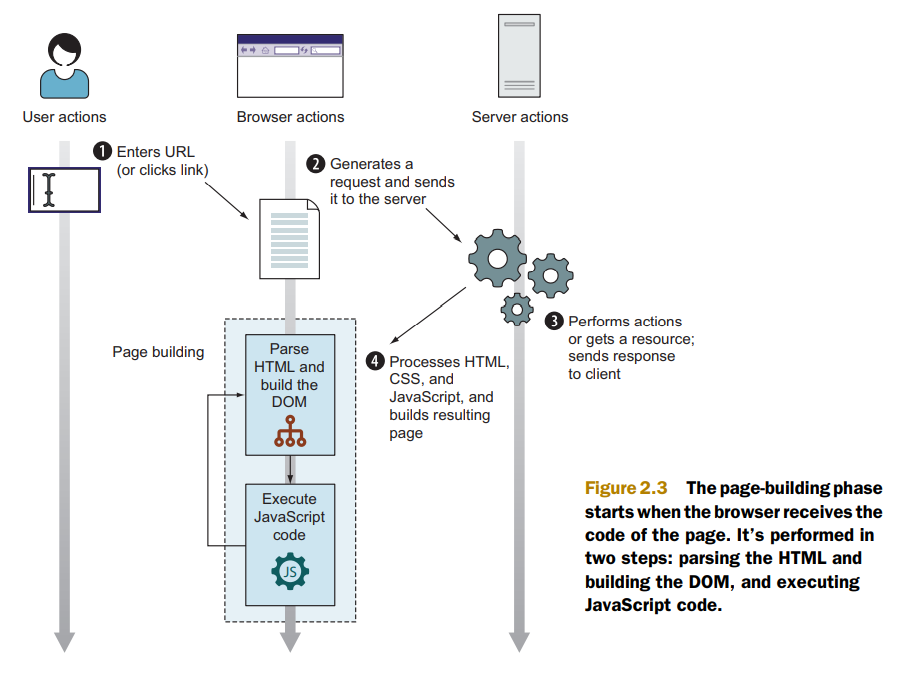 User actions

Browser actions

Server actions

1 Enters URL (or clicks link)

2 Generates a request and sends it to the server

3 Performs actions or gets a resource; sends response to client

4 Processes HTML, CSS, and JavaScript, and builds resulting page

Page building

Parse HTML and build the DOM

Execute JavaScript code

JS

Figure 2.3 The page-building phase starts when the browser receives the code of the page. It's performed in two steps: parsing the HTML and building the DOM, and executing JavaScript code.