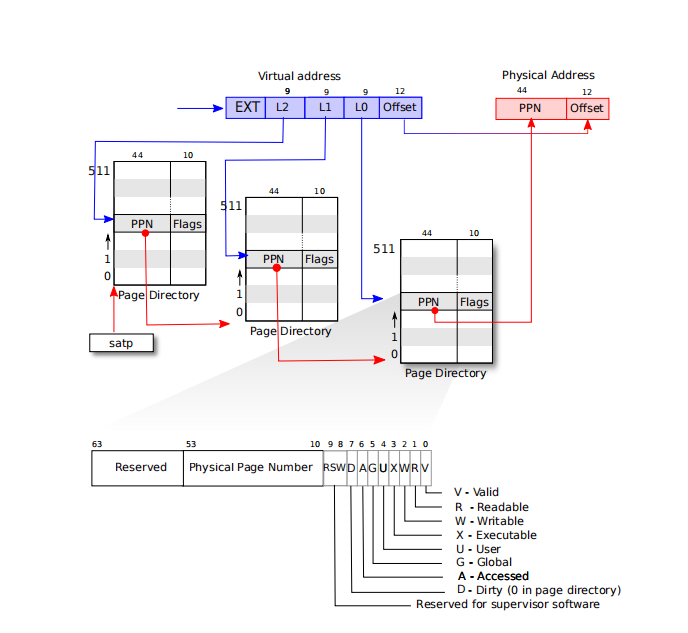 Virtual address

9 9 9 12

EXT L2 L1 L0 Offset

Physical Address

44 12

PPN Offset

44 10

511

PPN Flags

1

0

Page Directory

satp

44 10

511

PPN Flags

1

0

Page Directory

44 10

511

PPN Flags

1

0

Page Directory

63 53 10 9 8 7 6 5 4 3 2 1 0

Reserved Physical Page Number RSW D A G U X W R V

V - Valid
R - Readable
W - Writable
X - Executable
U - User
G - Global
A - Accessed
D - Dirty (0 in page directory)
Reserved for supervisor software