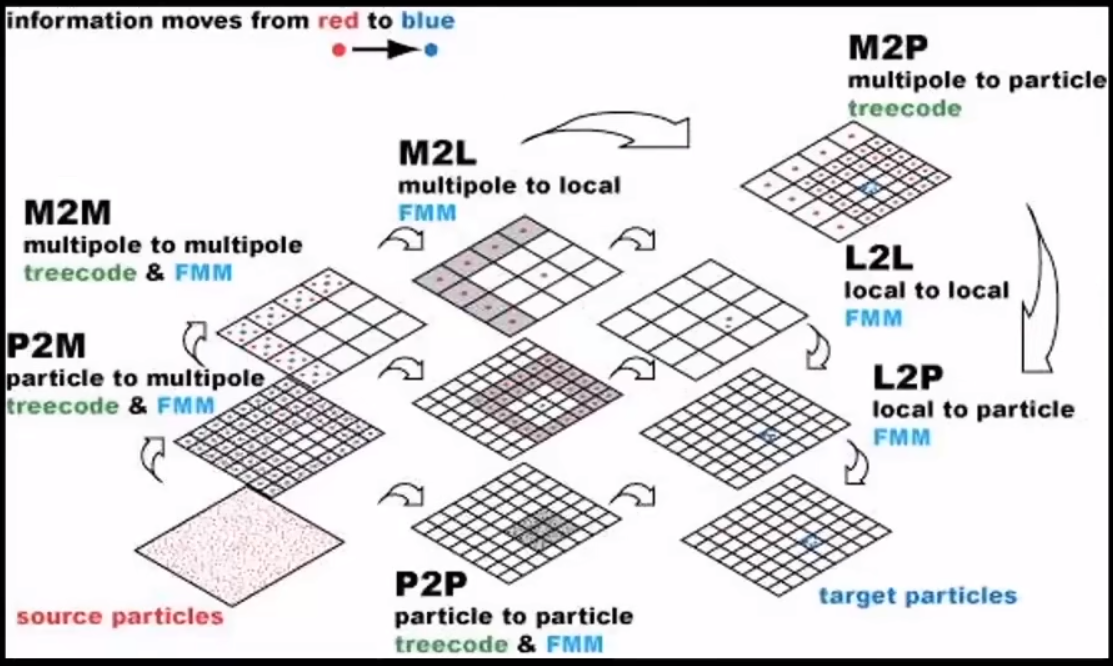 information moves from red to blue

M2P
multipole to particle
treecode

M2L
multipole to local
FMM

M2M
multipole to multipole
treecode & FMM

L2L
local to local
FMM

P2M
particle to multipole
treecode & FMM

L2P
local to particle
FMM

source particles

P2P
particle to particle
treecode & FMM

target particles