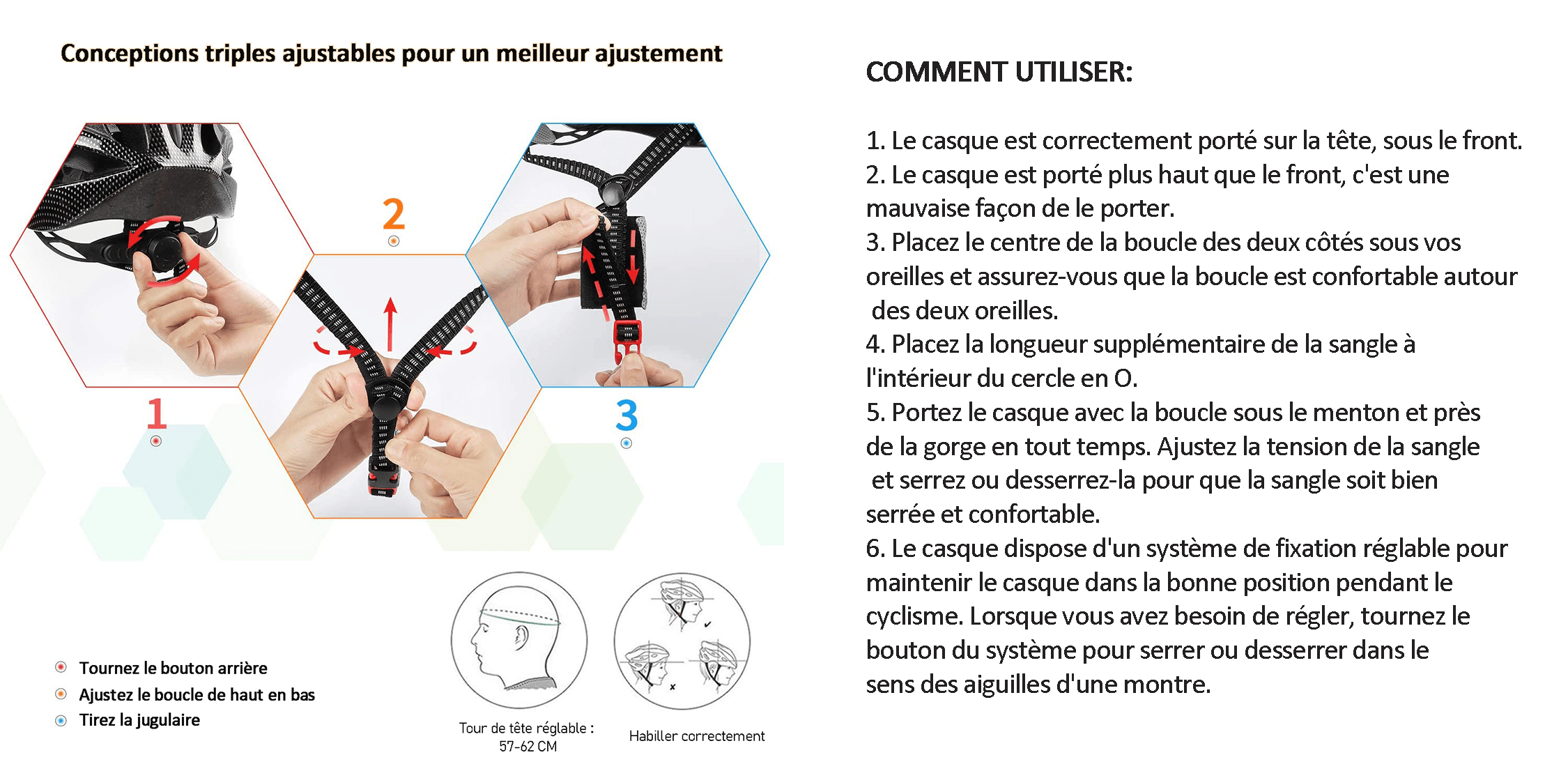 Conceptions triples ajustables pour un meilleur ajustement

2

1

3

Tournez le bouton arrière
Ajustez le boucle de haut en bas
Tirez la jugulaire

Tour de tête réglable : 57-62 CM

Habiller correctement

COMMENT UTILISER:

1. Le casque est correctement porté sur la tête, sous le front.
2. Le casque est porté plus haut que le front, c'est une mauvaise façon de le porter.
3. Placez le centre de la boucle des deux côtés sous vos oreilles et assurez-vous que la boucle est confortable autour des deux oreilles.
4. Placez la longueur supplémentaire de la sangle à l'intérieur du cercle en O.
5. Portez le casque avec la boucle sous le menton et près de la gorge en tout temps. Ajustez la tension de la sangle et serrez ou desserrez-la pour que la sangle soit bien serrée et confortable.
6. Le casque dispose d'un système de fixation réglable pour maintenir le casque dans la bonne position pendant le cyclisme. Lorsque vous avez besoin de régler, tournez le bouton du système pour serrer ou desserrer dans le sens des aiguilles d'une montre.