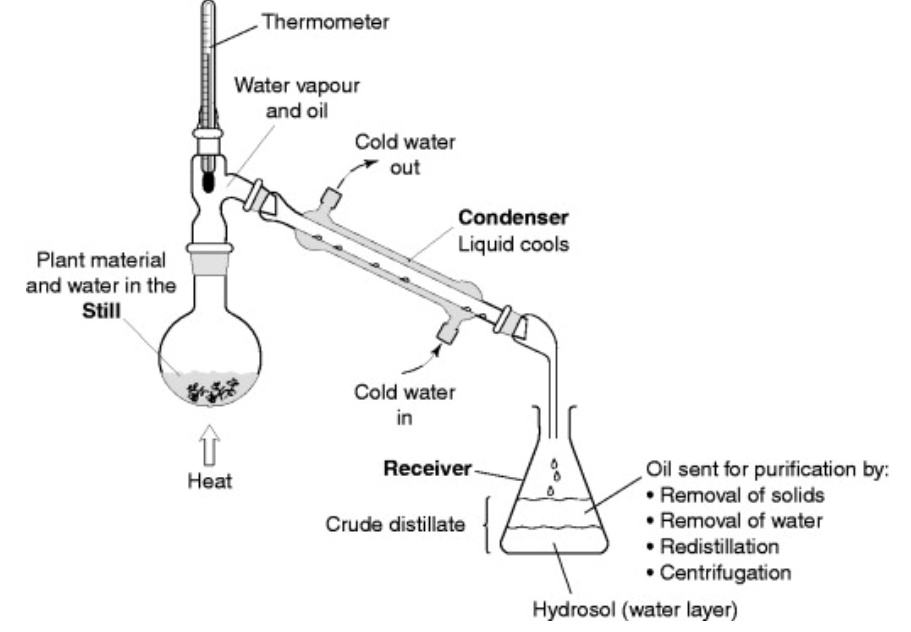 Thermometer

Water vapour and oil

Cold water out

Condenser
Liquid cools

Plant material and water in the Still

Cold water in

Heat

Receiver

Crude distillate

Oil sent for purification by:
• Removal of solids
• Removal of water
• Redistillation
• Centrifugation

Hydrosol (water layer)