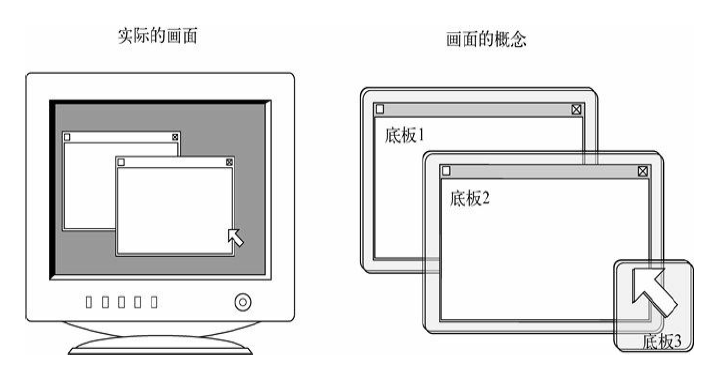 实际的画面

画面的概念

底板1

底板2

底板3