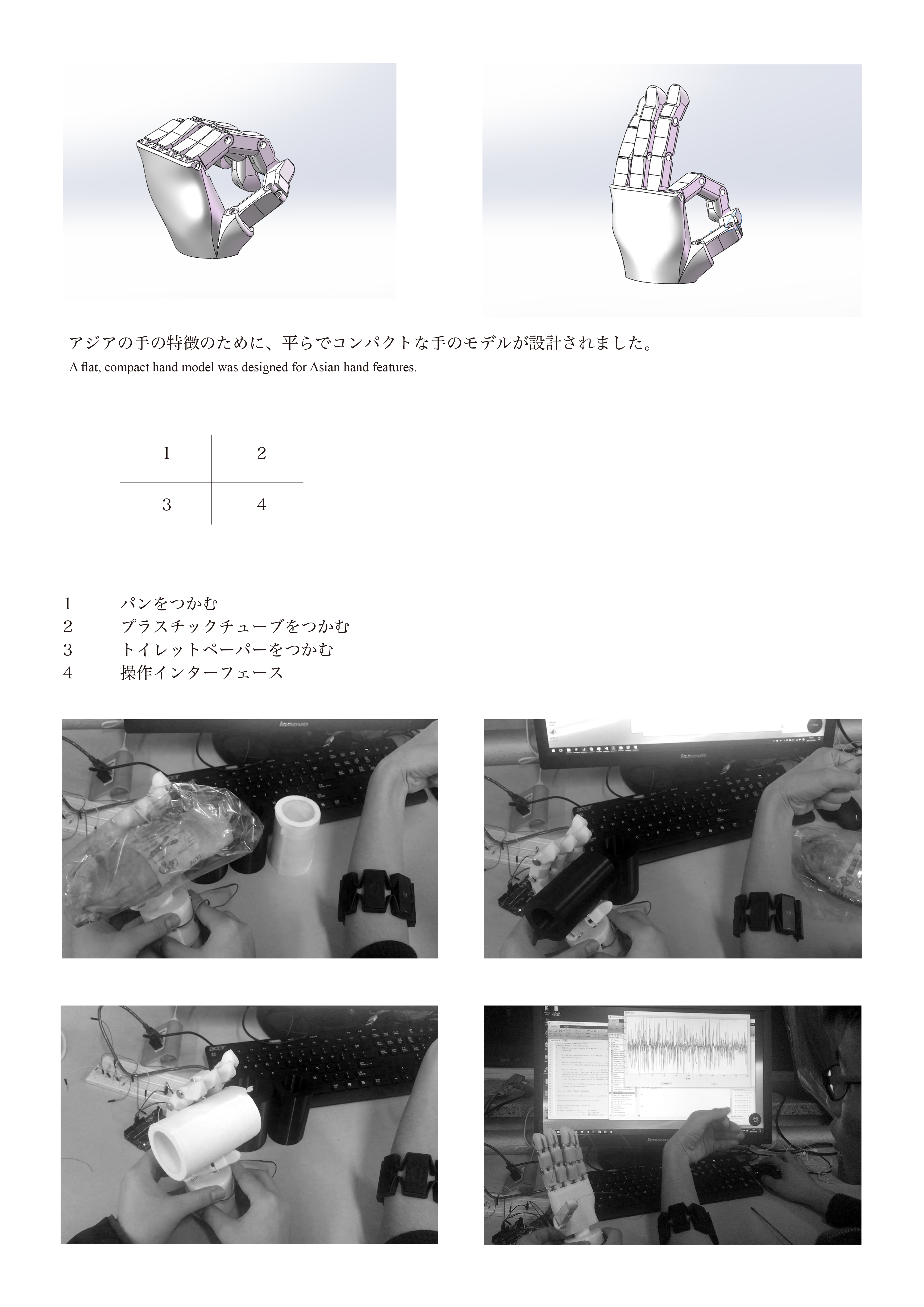 アジアの手の特徴のために、平らでコンパクトな手のモデルが設計されました。

A flat, compact hand model was designed for Asian hand features.

| 1 | 2 |
|---|---|
| 3 | 4 |

1 パンをつかむ
2 プラスチックチューブをつかむ
3 トイレットペーパーをつかむ
4 操作インターフェース

lenovo

lenovo

acer

lenovo