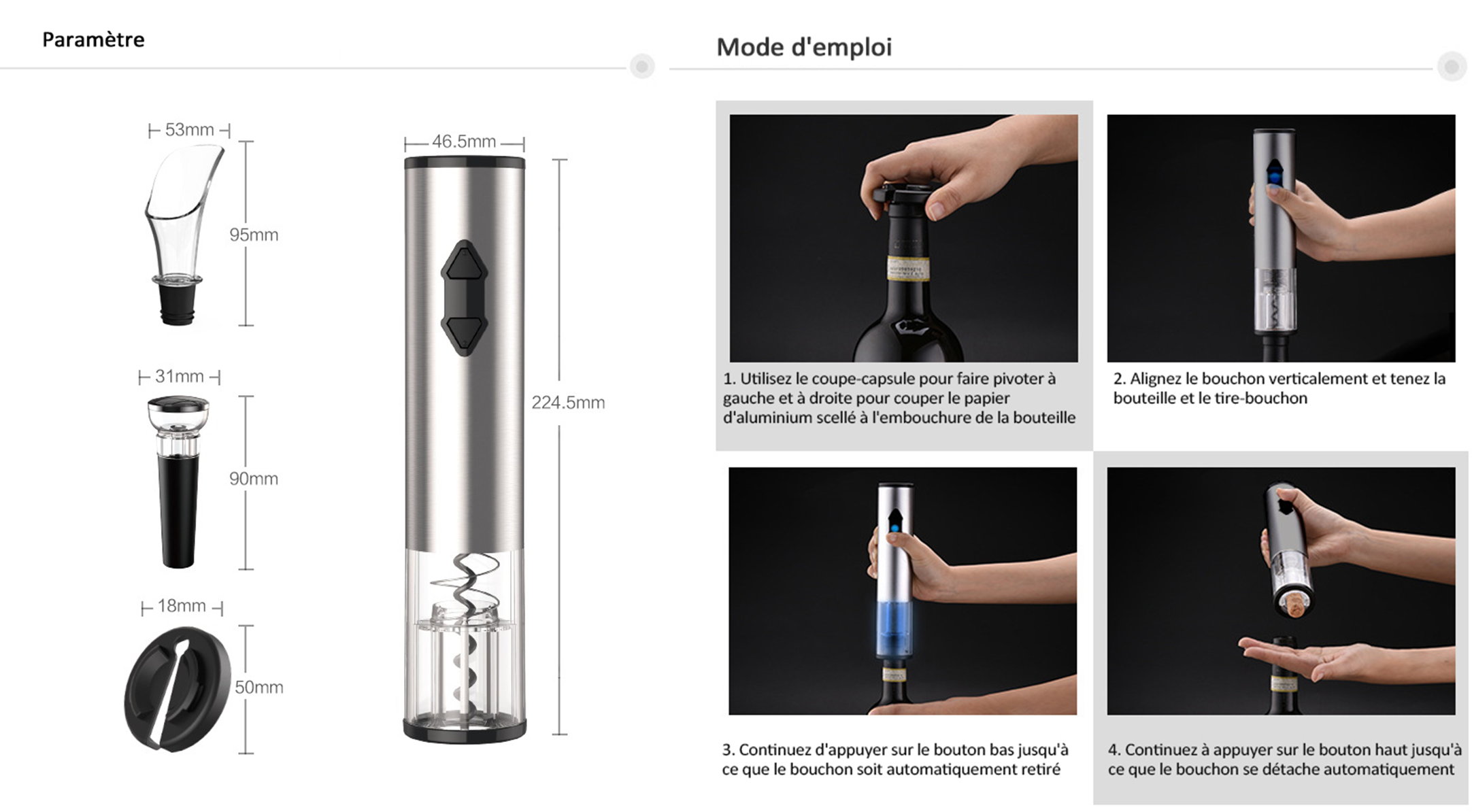 Paramètre

53mm

95mm

31mm

90mm

18mm

50mm

46.5mm

224.5mm

Mode d'emploi

1. Utilisez le coupe-capsule pour faire pivoter à gauche et à droite pour couper le papier d'aluminium scellé à l'embouchure de la bouteille

2. Alignez le bouchon verticalement et tenez la bouteille et le tire-bouchon

3. Continuez d'appuyer sur le bouton bas jusqu'à ce que le bouchon soit automatiquement retiré

4. Continuez à appuyer sur le bouton haut jusqu'à ce que le bouchon se détache automatiquement