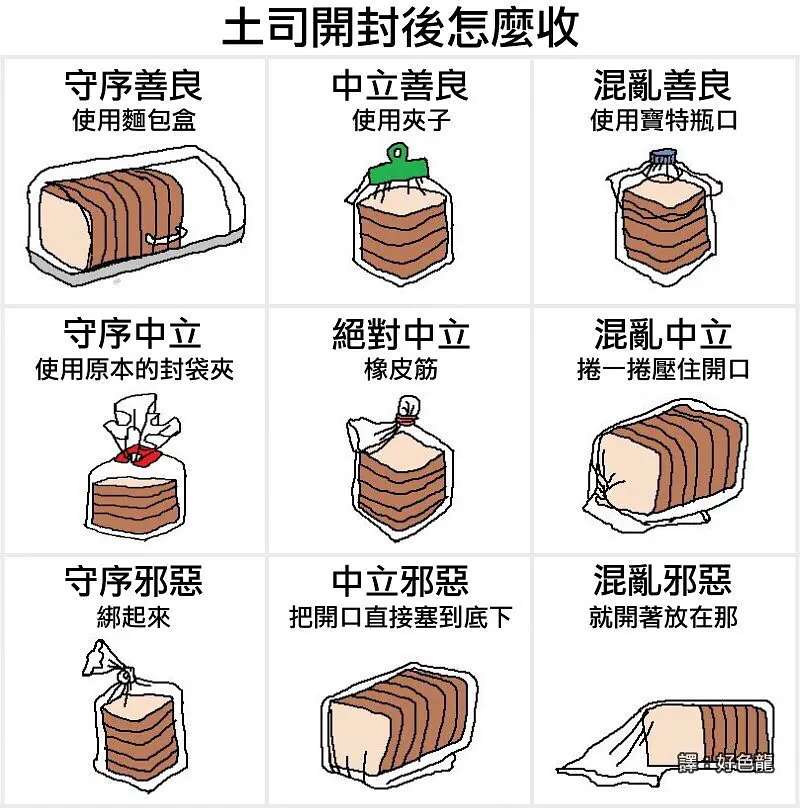 土司開封後怎麼收

守序善良
使用麵包盒

中立善良
使用夾子

混亂善良
使用寶特瓶口

守序中立
使用原本的封袋夾

絕對中立
橡皮筋

混亂中立
捲一捲壓住開口

守序邪惡
綁起來

中立邪惡
把開口直接塞到底下

混亂邪惡
就開著放在那

譯：好色龍