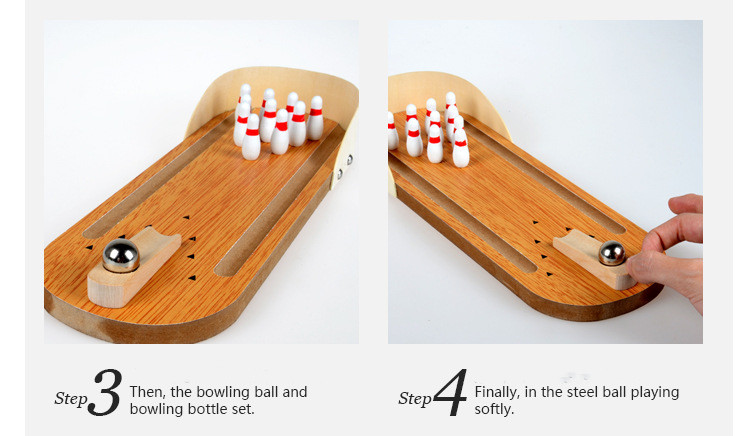 Step 3 Then, the bowling ball and bowling bottle set.

Step 4 Finally, in the steel ball playing softly.