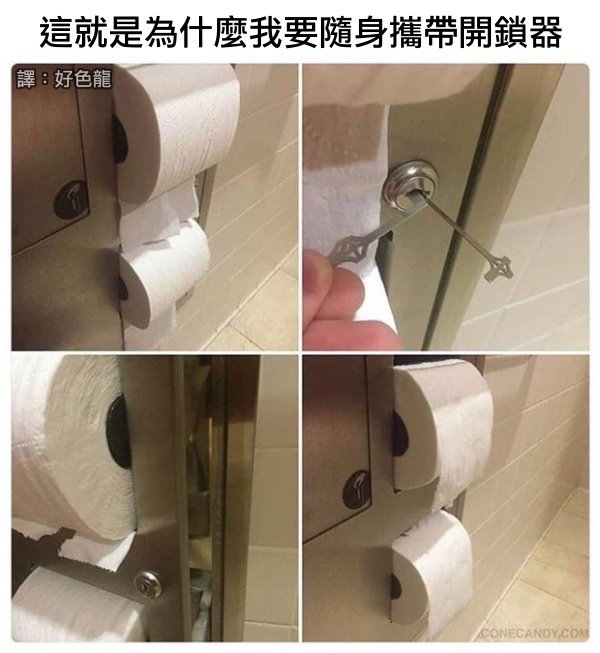 這就是為什麼我要隨身攜帶開鎖器

譯：好色龍

CONECANDY.COM