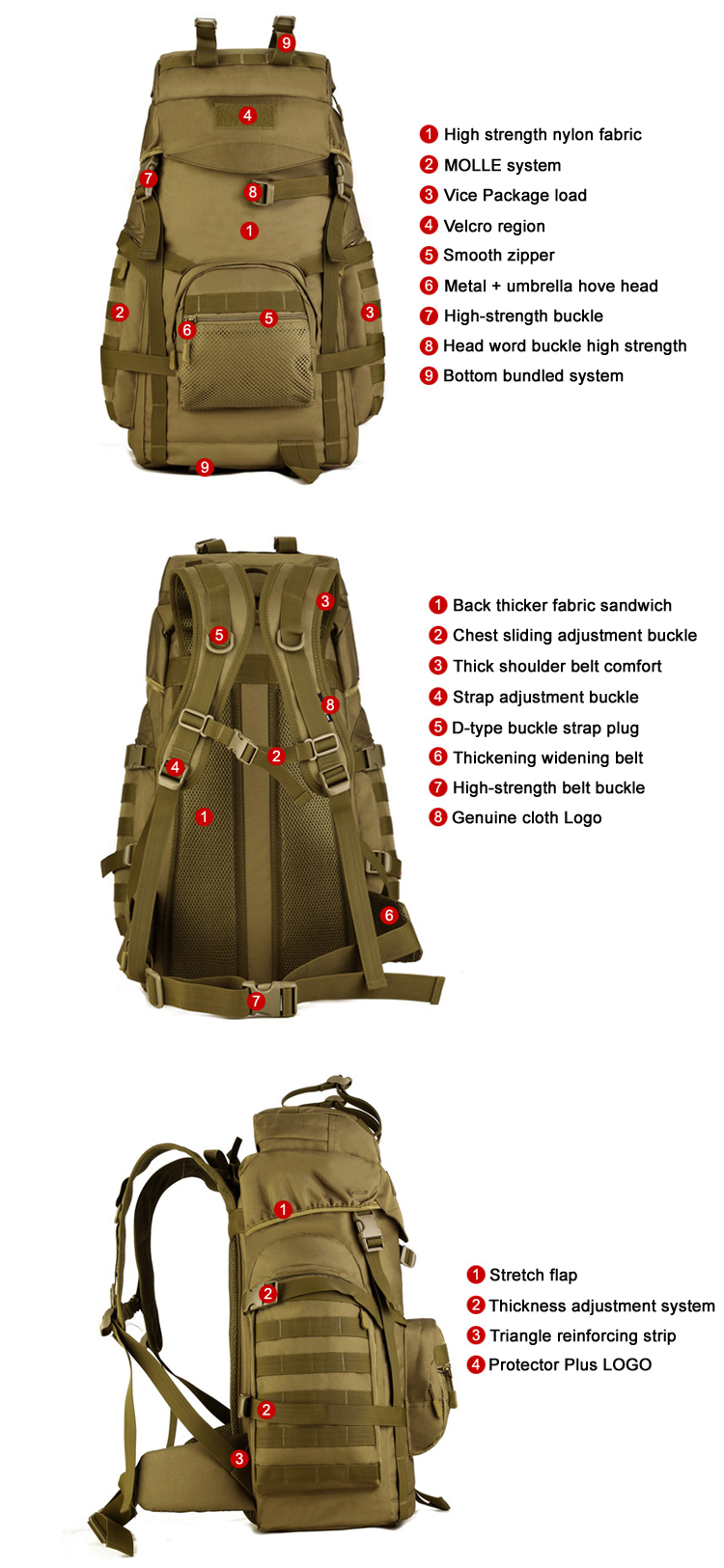 9
4
7
8
1
2
5
3
6
9

1 High strength nylon fabric
2 MOLLE system
3 Vice Package load
4 Velcro region
5 Smooth zipper
6 Metal + umbrella hove head
7 High-strength buckle
8 Head word buckle high strength
9 Bottom bundled system

3
5
8
2
4
1
6
7

1 Back thicker fabric sandwich
2 Chest sliding adjustment buckle
3 Thick shoulder belt comfort
4 Strap adjustment buckle
5 D-type buckle strap plug
6 Thickening widening belt
7 High-strength belt buckle
8 Genuine cloth Logo

1
2
2
3

1 Stretch flap
2 Thickness adjustment system
3 Triangle reinforcing strip
4 Protector Plus LOGO