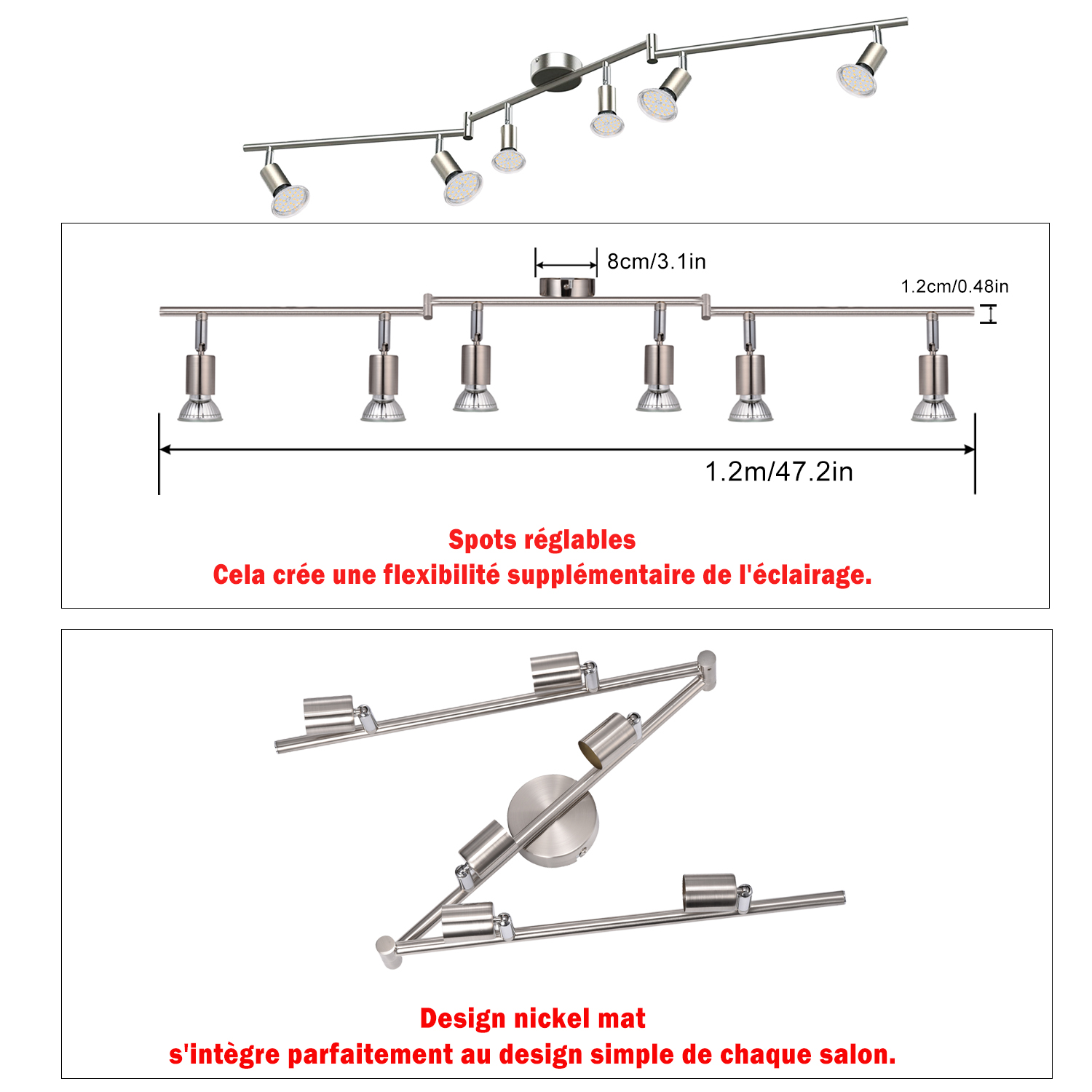 8cm/3.1in

1.2cm/0.48in

1.2m/47.2in

Spots réglables
Cela crée une flexibilité supplémentaire de l'éclairage.

Design nickel mat
s'intègre parfaitement au design simple de chaque salon.