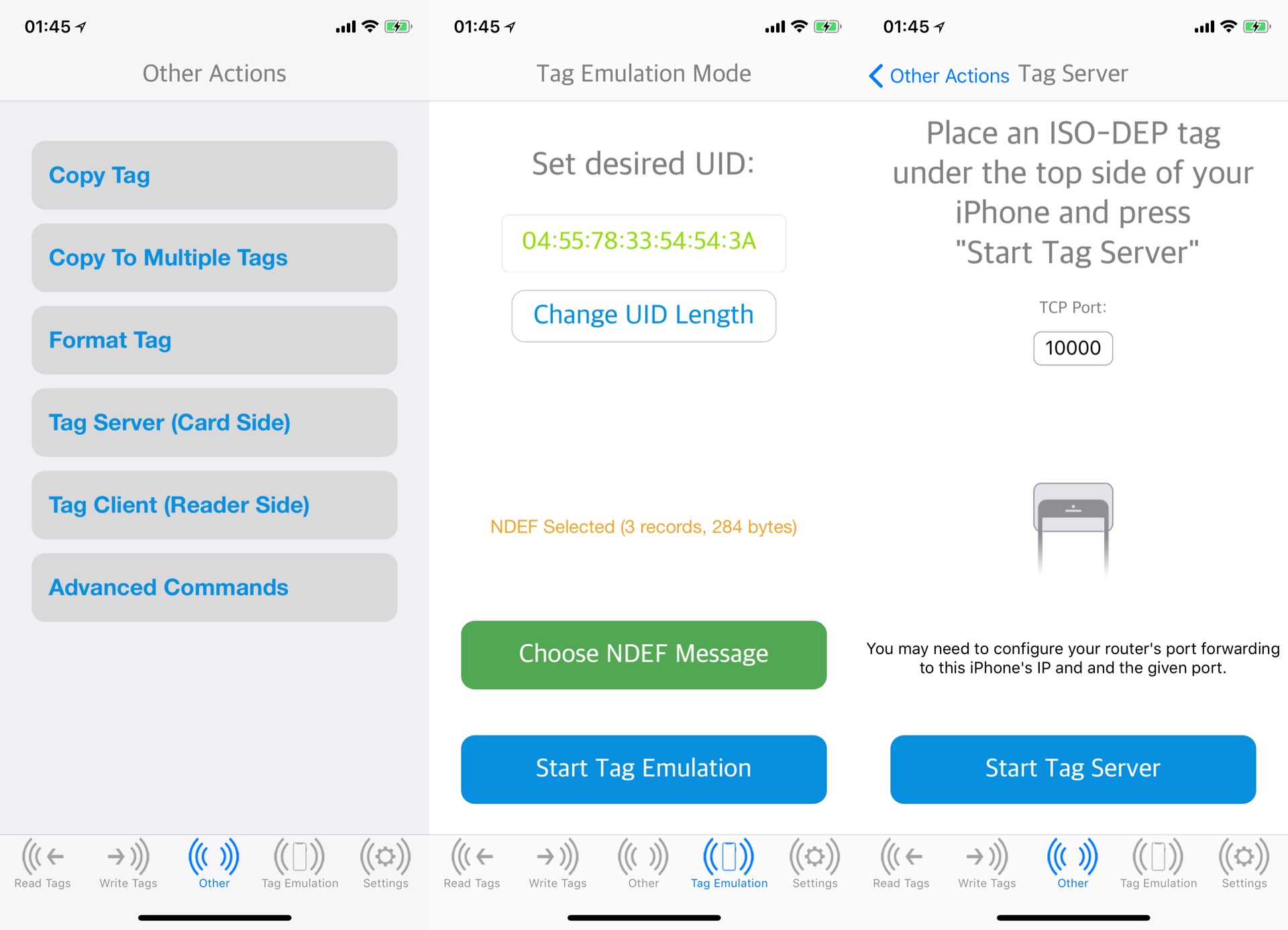 01:45

Other Actions

Copy Tag

Copy To Multiple Tags

Format Tag

Tag Server (Card Side)

Tag Client (Reader Side)

Advanced Commands

Read Tags Write Tags Other Tag Emulation Settings

01:45

Tag Emulation Mode

Set desired UID:

04:55:78:33:54:54:3A

Change UID Length

NDEF Selected (3 records, 284 bytes)

Choose NDEF Message

Start Tag Emulation

Read Tags Write Tags Other Tag Emulation Settings

01:45

Other Actions Tag Server

Place an ISO-DEP tag under the top side of your iPhone and press "Start Tag Server"

TCP Port:

10000

You may need to configure your router's port forwarding to this iPhone's IP and and the given port.

Start Tag Server

Read Tags Write Tags Other Tag Emulation Settings