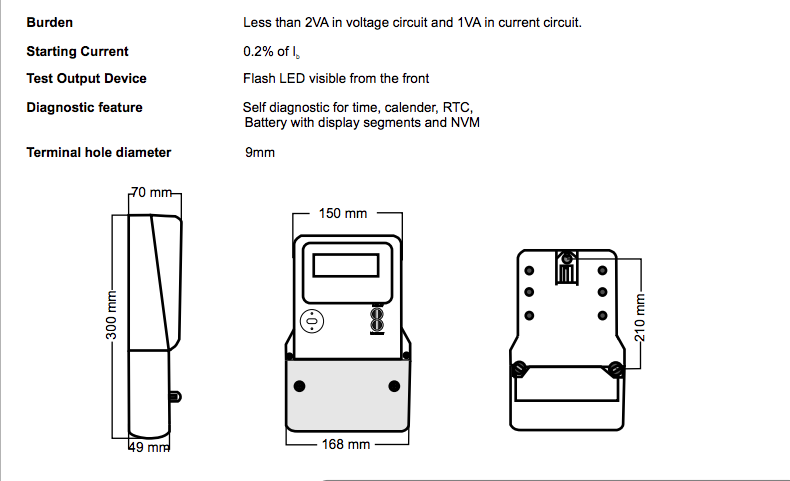 | | |
|---|---|
| **Burden** | Less than 2VA in voltage circuit and 1VA in current circuit. |
| **Starting Current** | 0.2% of $I_b$ |
| **Test Output Device** | Flash LED visible from the front |
| **Diagnostic feature** | Self diagnostic for time, calender, RTC, Battery with display segments and NVM |
| **Terminal hole diameter** | 9mm |

70 mm
300 mm
49 mm
150 mm
168 mm
210 mm