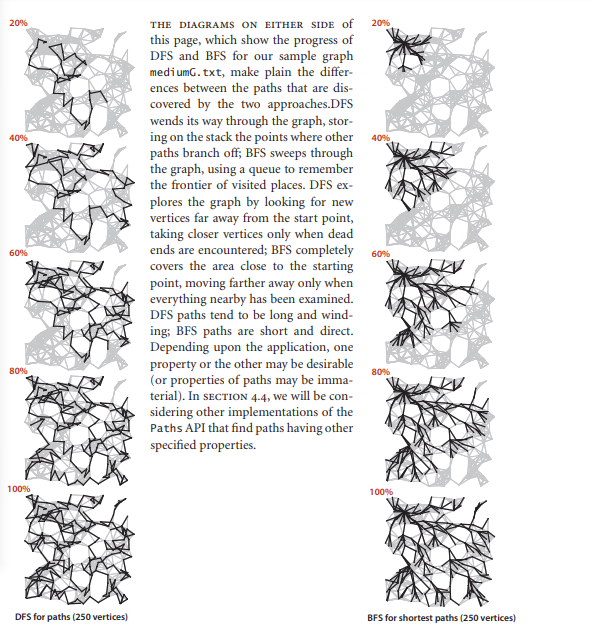 20%

40%

60%

80%

100%

DFS for paths (250 vertices)

THE DIAGRAMS ON EITHER SIDE of this page, which show the progress of DFS and BFS for our sample graph mediumG.txt, make plain the differences between the paths that are discovered by the two approaches.DFS wends its way through the graph, storing on the stack the points where other paths branch off; BFS sweeps through the graph, using a queue to remember the frontier of visited places. DFS explores the graph by looking for new vertices far away from the start point, taking closer vertices only when dead ends are encountered; BFS completely covers the area close to the starting point, moving farther away only when everything nearby has been examined. DFS paths tend to be long and winding; BFS paths are short and direct. Depending upon the application, one property or the other may be desirable (or properties of paths may be immaterial). In SECTION 4.4, we will be considering other implementations of the Paths API that find paths having other specified properties.

20%

40%

60%

80%

100%

BFS for shortest paths (250 vertices)